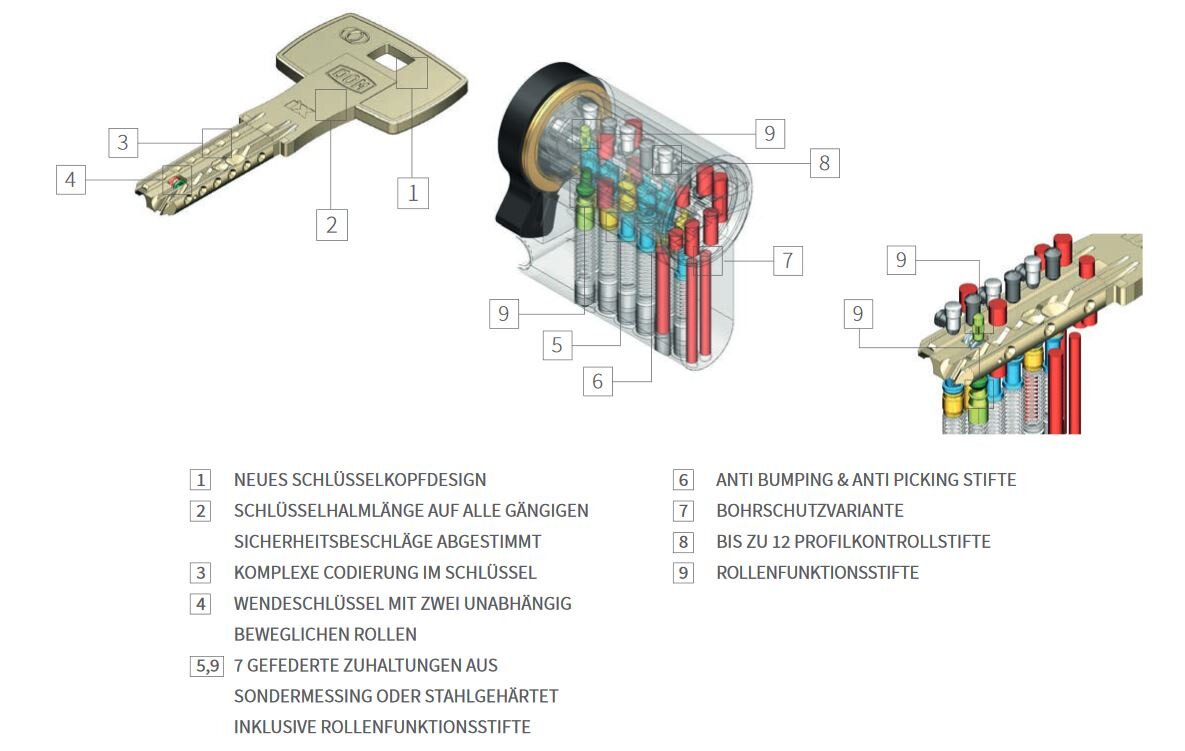 DOM

3

4

2

1

9

8

7

9

5

6

9

9

1 NEUES SCHLÜSSELKOPFDESIGN

2 SCHLÜSSELHALMLÄNGE AUF ALLE GÄNGIGEN SICHERHEITSBESCHLÄGE ABGESTIMMT

3 KOMPLEXE CODIERUNG IM SCHLÜSSEL

4 WENDESCHLÜSSEL MIT ZWEI UNABHÄNGIG BEWEGLICHEN ROLLEN

5,9 7 GEFEDERTE ZUHALTUNGEN AUS SONDERMESSING ODER STAHLGEHÄRTET INKLUSIVE ROLLENFUNKTIONSSTIFTE

6 ANTI BUMPING & ANTI PICKING STIFTE

7 BOHRSCHUTZVARIANTE

8 BIS ZU 12 PROFILKONTROLLSTIFTE

9 ROLLENFUNKTIONSSTIFTE